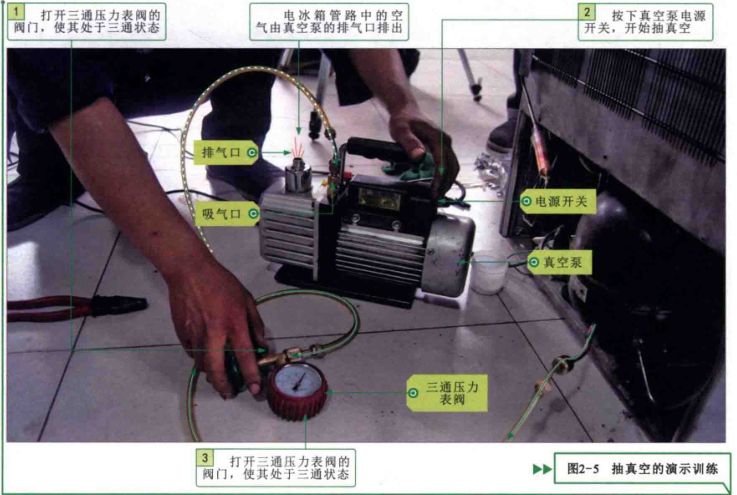 1 打开三通压力表阀的阀门，使其处于三通状态

电冰箱管路中的空气由真空泵的排气口排出

2 按下真空泵电源开关，开始抽真空

排气口

吸气口

电源开关

真空泵

三通压力表阀

3 打开三通压力表阀的阀门，使其处于三通状态

图2-5 抽真空的演示训练